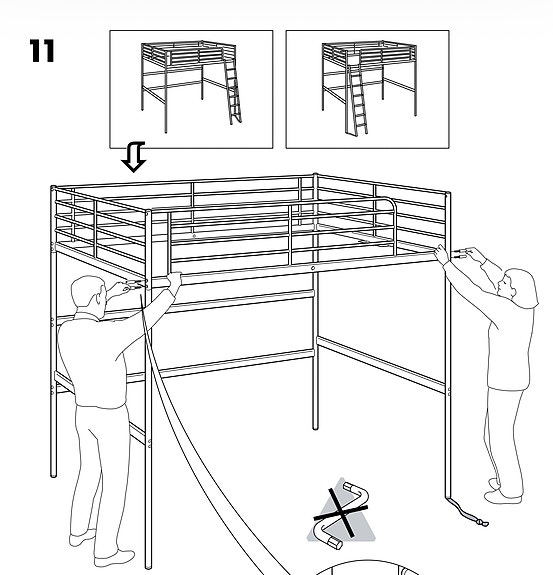 11