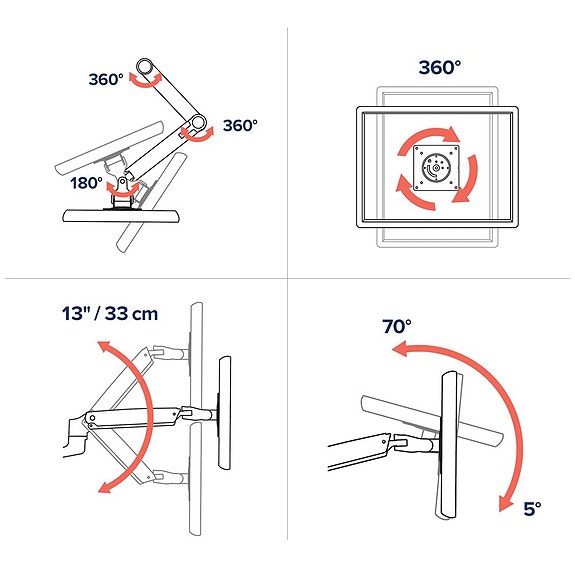 360°
360°
180°

360°

13" / 33 cm

70°
5°