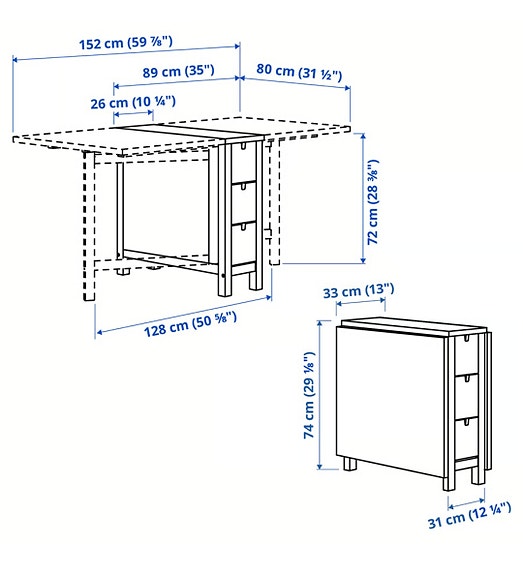 152 cm (59 ⅞")
89 cm (35")
80 cm (31 ½")
26 cm (10 ¼")
72 cm (28 ⅜")
128 cm (50 ⅝")
33 cm (13")
74 cm (29 ⅛")
31 cm (12 ¼")