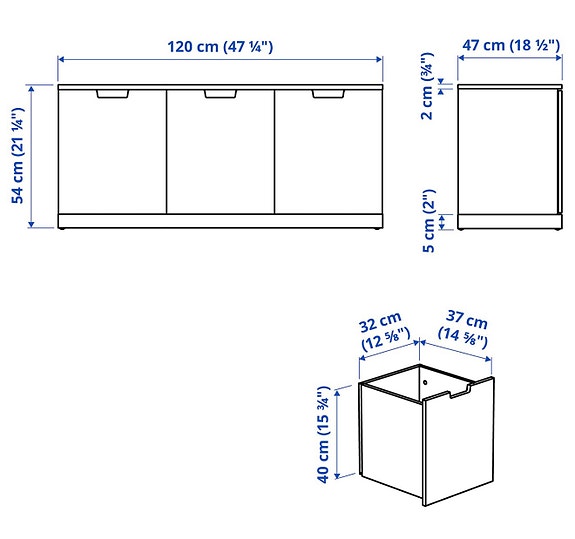 120 cm (47 ¼")

47 cm (18 ½")

54 cm (21 ¼")

2 cm (¾")

5 cm (2")

32 cm (12 ⅝")

37 cm (14 ⅝")

40 cm (15 ¾")