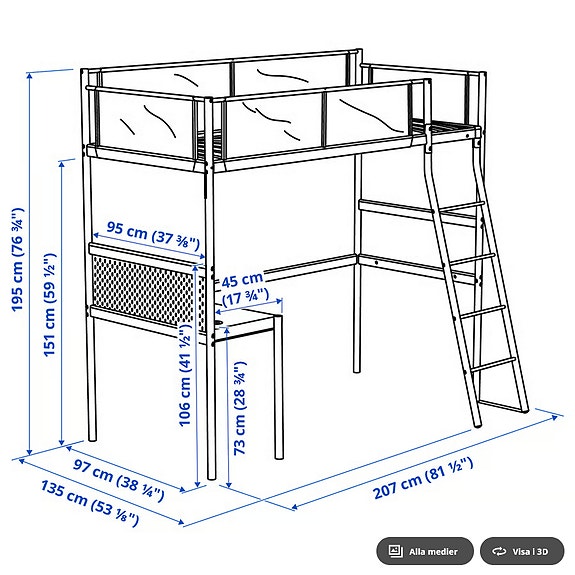 195 cm (76 ¾")
151 cm (59 ½")
95 cm (37 ⅜")
45 cm
(17 ¾")
106 cm (41 ½")
73 cm (28 ¾")
97 cm (38 ¼")
135 cm (53 ⅛")
207 cm (81 ½")
Alla medier
Visa i 3D