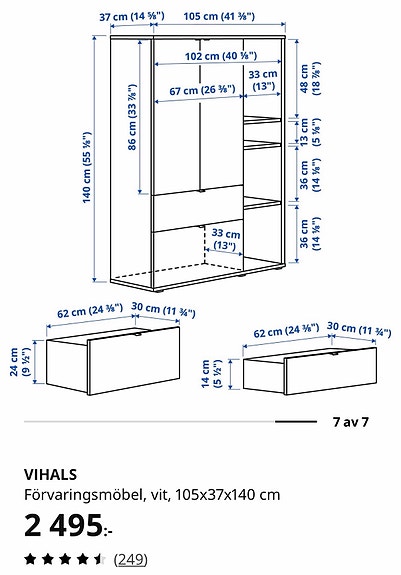 37 cm (14 ⅝")
105 cm (41 ⅜")
102 cm (40 ⅛")
33 cm (13")
67 cm (26 ⅜")
86 cm (33 ⅞")
140 cm (55 ⅛")
48 cm (18 ⅞")
13 cm (5 ⅛")
36 cm (14 ⅛")
36 cm (14 ⅛")
33 cm (13")
62 cm (24 ⅜")
30 cm (11 ¾")
24 cm (9 ½")
62 cm (24 ⅜")
30 cm (11 ¾")
14 cm (5 ½")

7 av 7

VIHALS
Förvaringsmöbel, vit, 105x37x140 cm
2 495:-
(249)