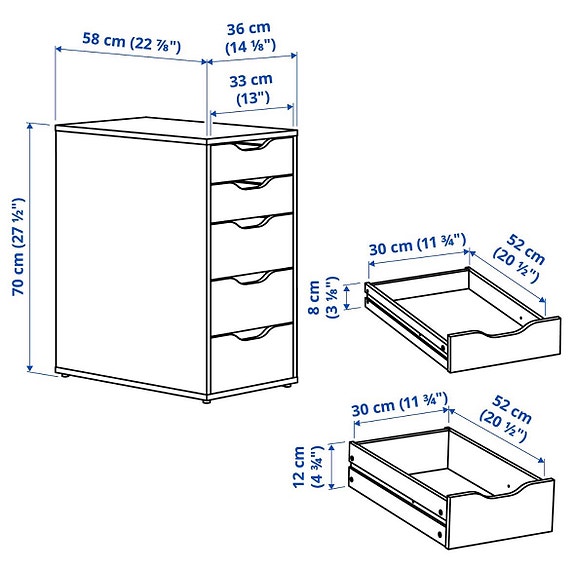 58 cm (22 ⅞")
36 cm (14 ⅛")
33 cm (13")
70 cm (27 ½")
30 cm (11 ¾")
52 cm (20 ½")
8 cm (3 ⅛")
30 cm (11 ¾")
52 cm (20 ½")
12 cm (4 ¾")