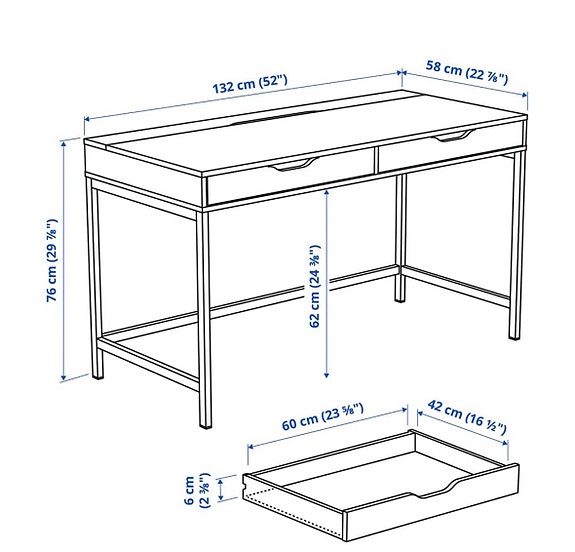 132 cm (52")

58 cm (22 ⅞")

76 cm (29 ⅞")

62 cm (24 ⅜")

60 cm (23 ⅝")

42 cm (16 ½")

6 cm (2 ⅜")