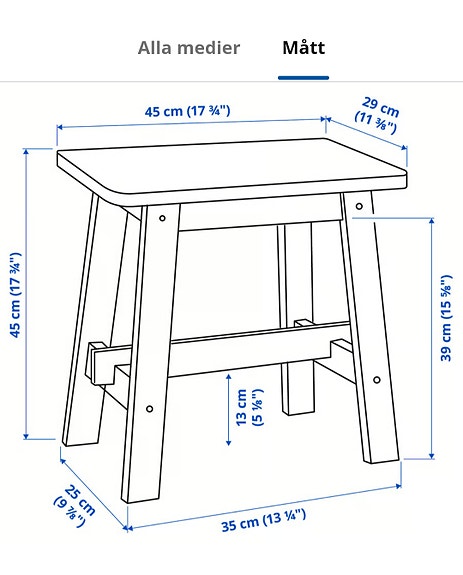 Alla medier Mått

45 cm (17 ¾")

29 cm (11 ⅜")

45 cm (17 ¾")

39 cm (15 ⅝")

13 cm (5 ⅛")

25 cm (9 ⅞")

35 cm (13 ¼")