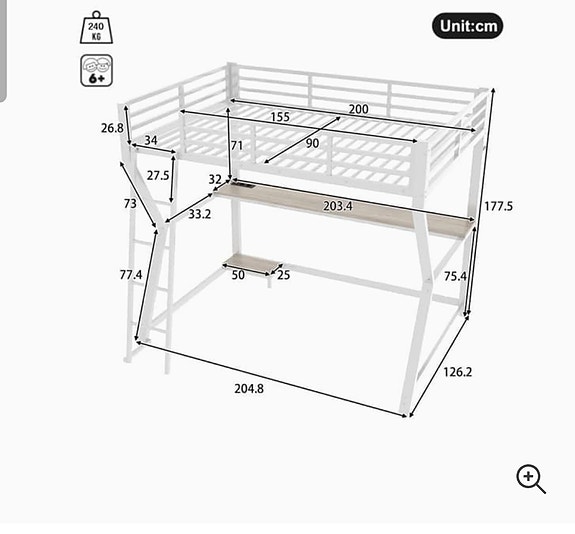 240 KG

6+

Unit:cm

200

155

26.8

34

71

90

27.5

32

73

33.2

203.4

177.5

77.4

50

25

75.4

204.8

126.2