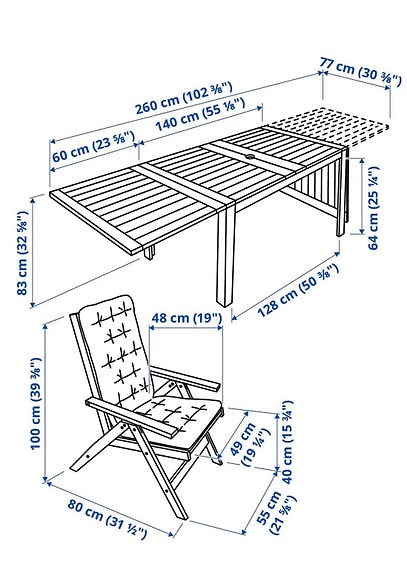 77 cm (30 ⅜")
260 cm (102 ⅜")
140 cm (55 ⅛")
60 cm (23 ⅝")
64 cm (25 ¼")
83 cm (32 ⅝")
128 cm (50 ⅜")
48 cm (19")
100 cm (39 ⅜")
49 cm (19 ¼")
40 cm (15 ¾")
80 cm (31 ½")
55 cm (21 ⅝")