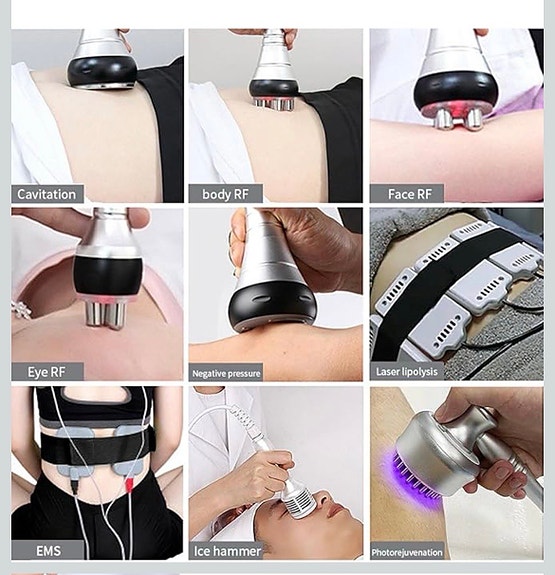 Cavitation

body RF

Face RF

Eye RF

Negative pressure

Laser lipolysis

EMS

Ice hammer

Photorejuvenation