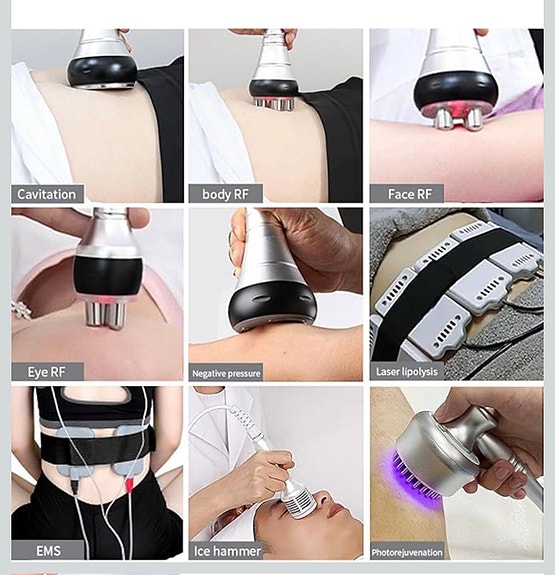 Cavitation

body RF

Face RF

Eye RF

Negative pressure

Laser lipolysis

EMS

Ice hammer

Photorejuvenation