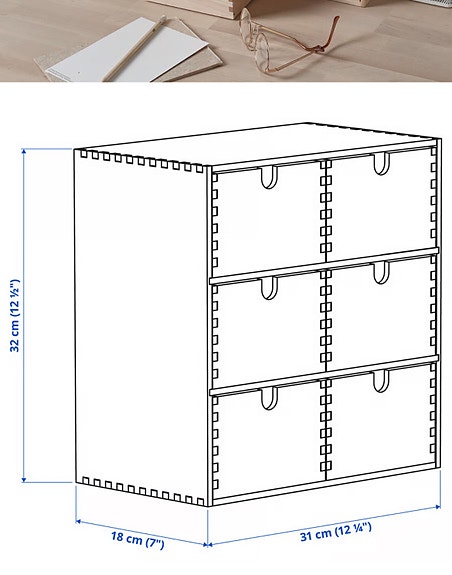 32 cm (12 ½")

18 cm (7")

31 cm (12 ¼")