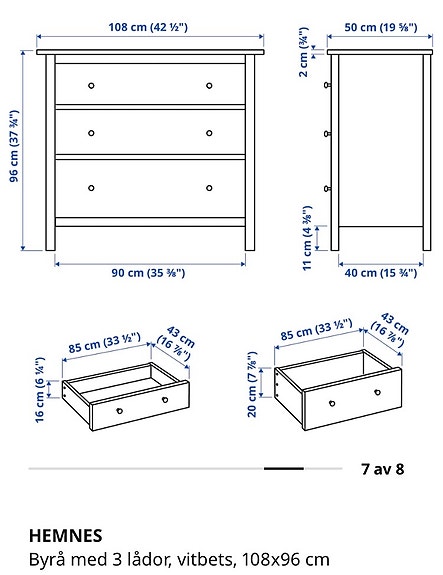 108 cm (42 ½")

96 cm (37 ¾")

90 cm (35 ⅜")

50 cm (19 ⅝")

2 cm (¾")

11 cm (4 ⅜")

40 cm (15 ¾")

85 cm (33 ½")

43 cm (16 ⅞")

16 cm (6 ¼")

85 cm (33 ½")

43 cm (16 ⅞")

20 cm (7 ⅞")

7 av 8

HEMNES
Byrå med 3 lådor, vitbets, 108x96 cm