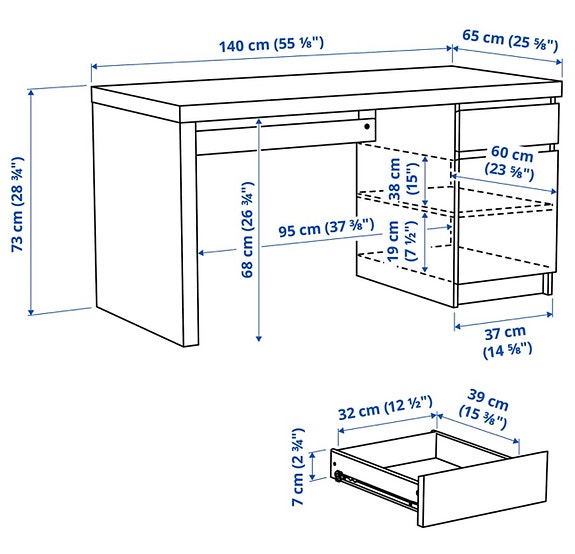 140 cm (55 ⅛")
65 cm (25 ⅝")
73 cm (28 ¾")
68 cm (26 ¾")
95 cm (37 ⅜")
38 cm (15")
19 cm (7 ½")
60 cm (23 ⅝")
37 cm (14 ⅝")
32 cm (12 ½")
39 cm (15 ⅜")
7 cm (2 ¾")