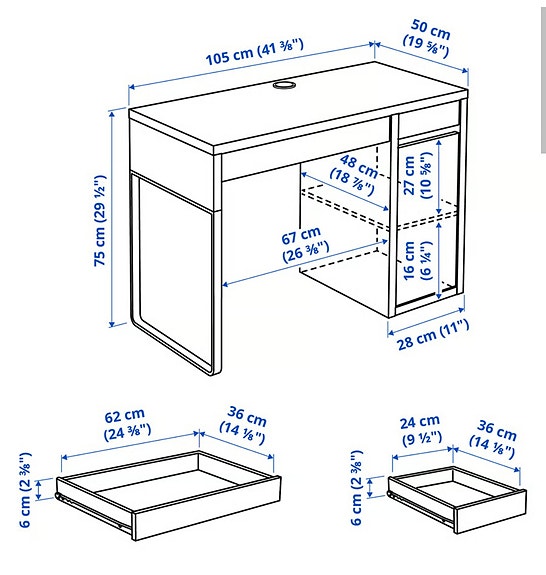 105 cm (41 ⅜")

50 cm
(19 ⅝")

75 cm (29 ½")

48 cm
(18 ⅞")

27 cm
(10 ⅝")

67 cm
(26 ⅜")

16 cm
(6 ¼")

28 cm (11")

62 cm
(24 ⅜")

36 cm
(14 ⅛")

6 cm (2 ⅜")

24 cm
(9 ½")

36 cm
(14 ⅛")

6 cm (2 ⅜")