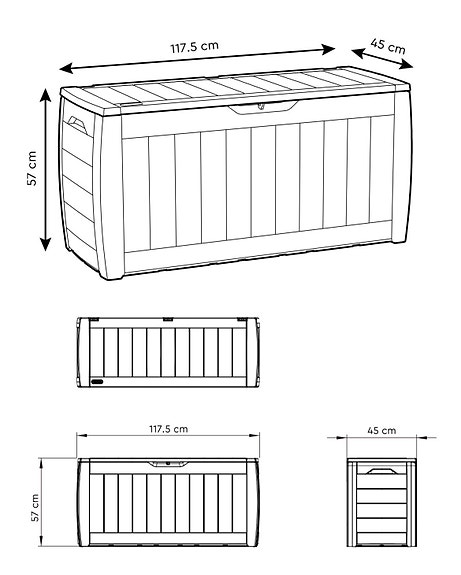 117.5 cm
45 cm
57 cm

117.5 cm
45 cm
57 cm