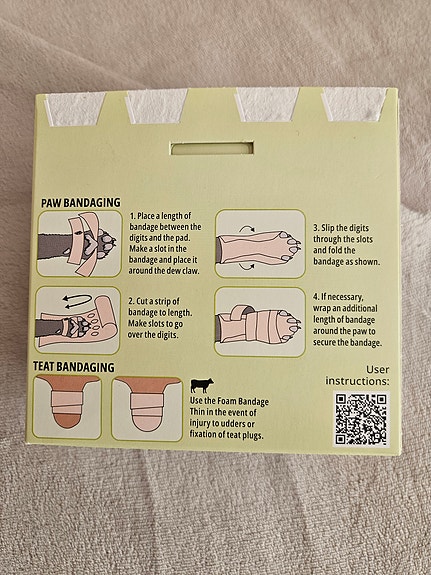 PAW BANDAGING

1. Place a length of bandage between the digits and the pad. Make a slot in the bandage and place it around the dew claw.

2. Cut a strip of bandage to length. Make slots to go over the digits.

3. Slip the digits through the slots and fold the bandage as shown.

4. If necessary, wrap an additional length of bandage around the paw to secure the bandage.

TEAT BANDAGING

Use the Foam Bandage Thin in the event of injury to udders or fixation of teat plugs.

User instructions: