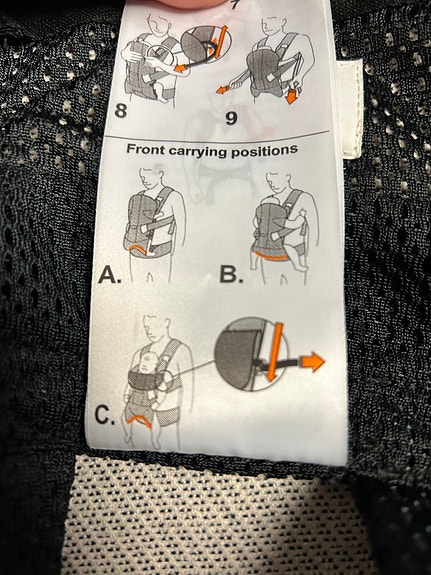 7

8

9

Front carrying positions

A.

B.

C.