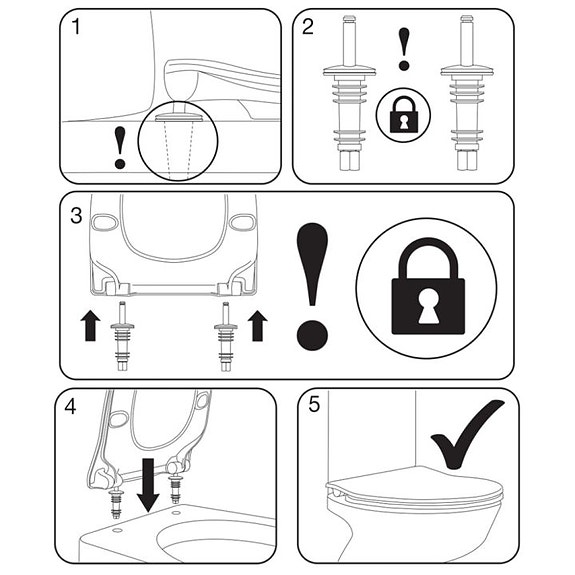 1

!

2

!

3

!

4

5