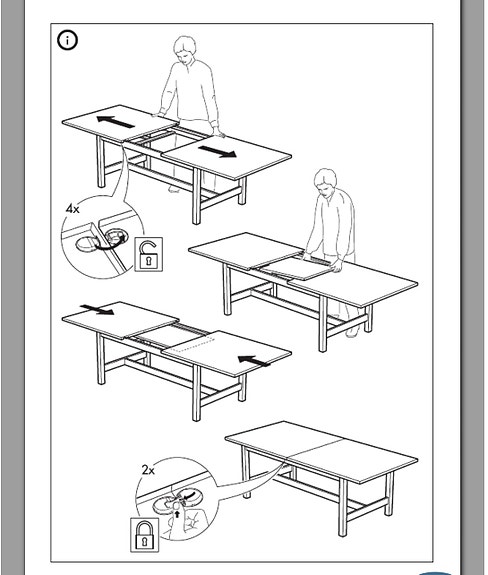 i

4x

2x