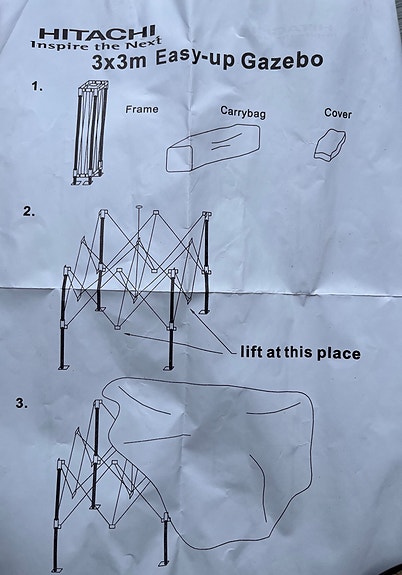 HITACHI
Inspire the Next
3x3m Easy-up Gazebo

1.

Frame

Carrybag

Cover

2.

lift at this place

3.