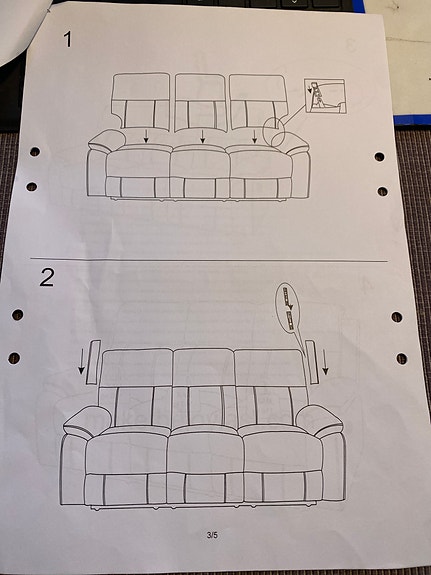 1

2

3/5