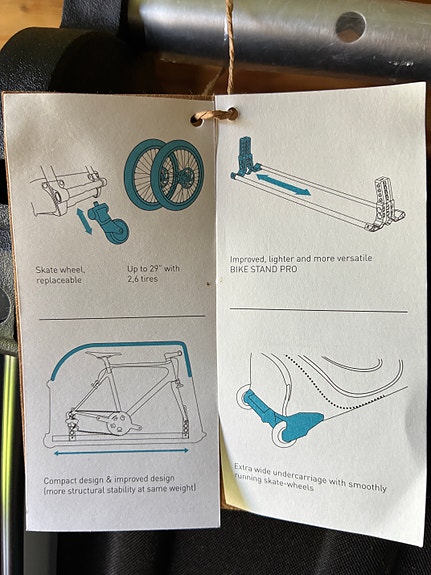 Skate wheel, replaceable

Up to 29" with 2,6 tires

Compact design & improved design (more structural stability at same weight)

Improved, lighter and more versatile BIKE STAND PRO

Extra wide undercarriage with smoothly running skate-wheels