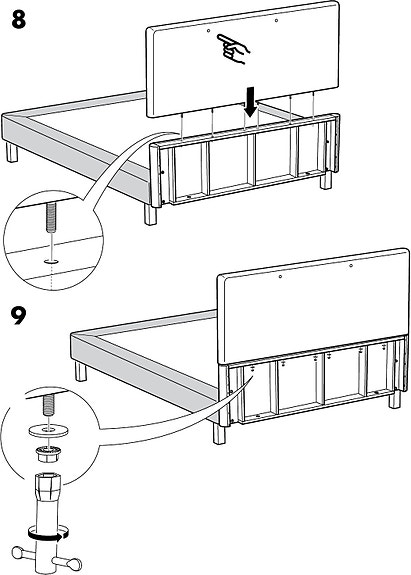 8

9