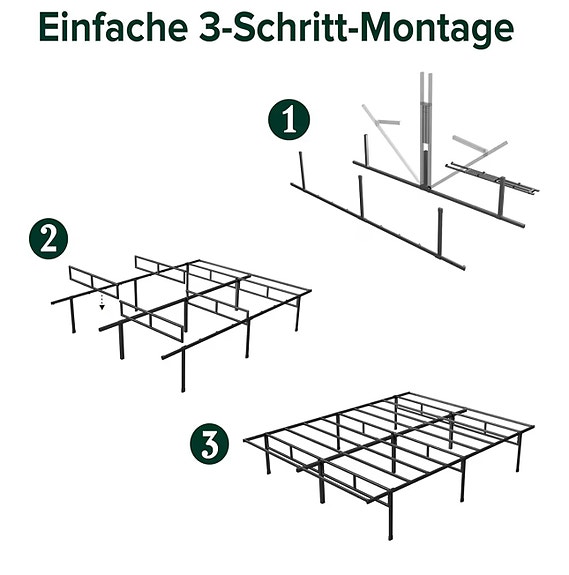 Einfache 3-Schritt-Montage

1

2

3