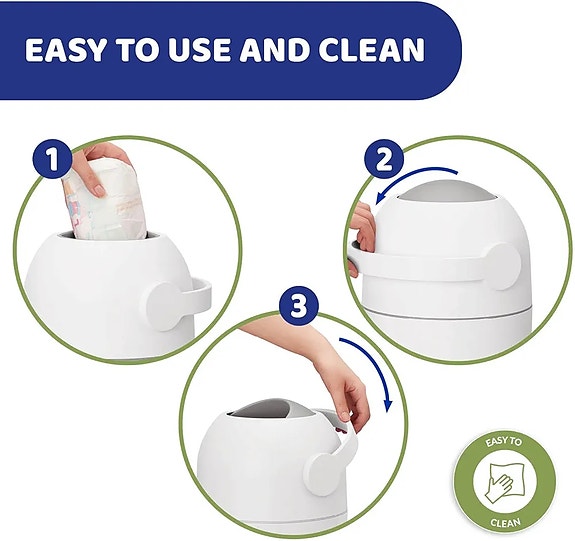 EASY TO USE AND CLEAN

1

2

3

EASY TO

CLEAN