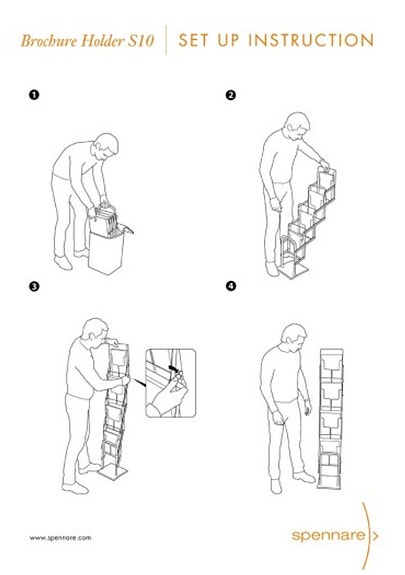 Brochure Holder S10 | SET UP INSTRUCTION

1

2

3

4

www.spennare.com

spennare