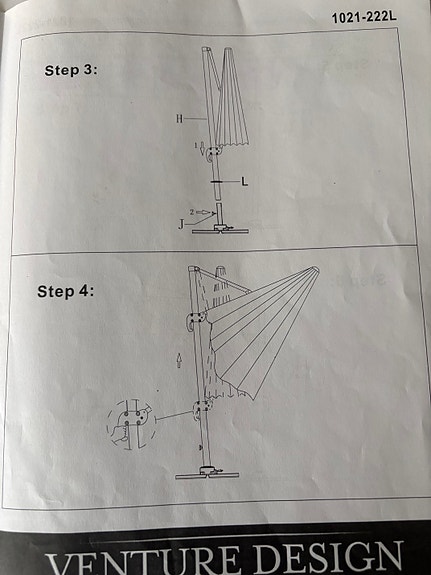 1021-222L

Step 3:

H

1

L

2

J

Step 4:

VENTURE DESIGN