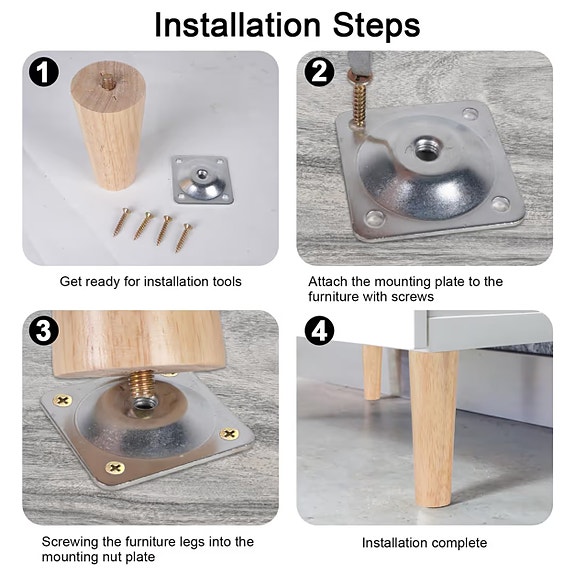 Installation Steps

1

Get ready for installation tools

2

Attach the mounting plate to the furniture with screws

3

Screwing the furniture legs into the mounting nut plate

4

Installation complete