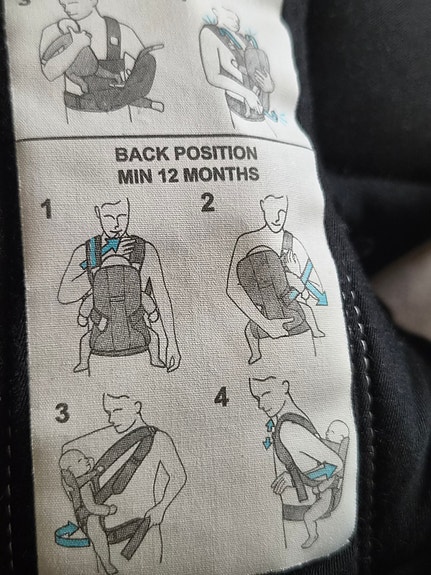 BACK POSITION
MIN 12 MONTHS

1

2

3

4