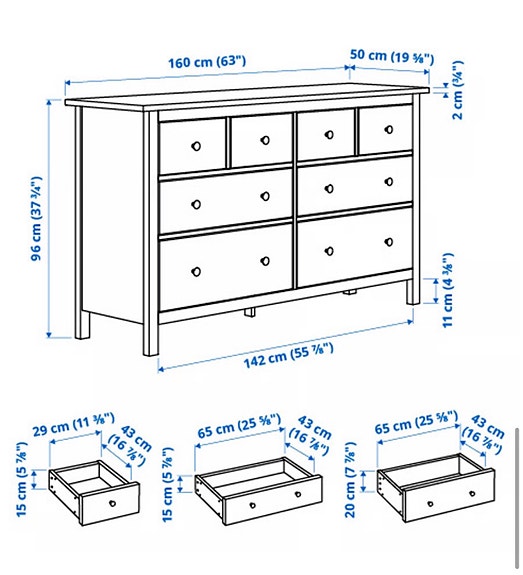 160 cm (63")
50 cm (19 ⅝")
2 cm (¾")
96 cm (37 ¾")
11 cm (4 ⅜")
142 cm (55 ⅞")

29 cm (11 ⅜")
43 cm (16 ⅞")
15 cm (5 ⅞")

65 cm (25 ⅝")
43 cm (16 ⅞")
15 cm (5 ⅞")

65 cm (25 ⅝")
43 cm (16 ⅞")
20 cm (7 ⅞")