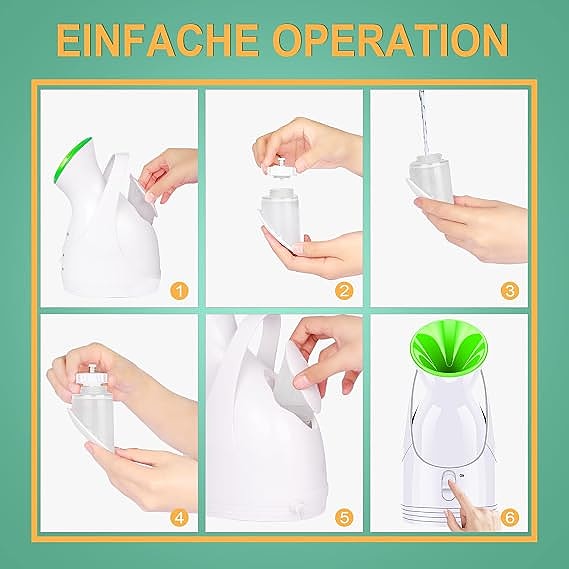 EINFACHE OPERATION

1

2

3

4

5

6