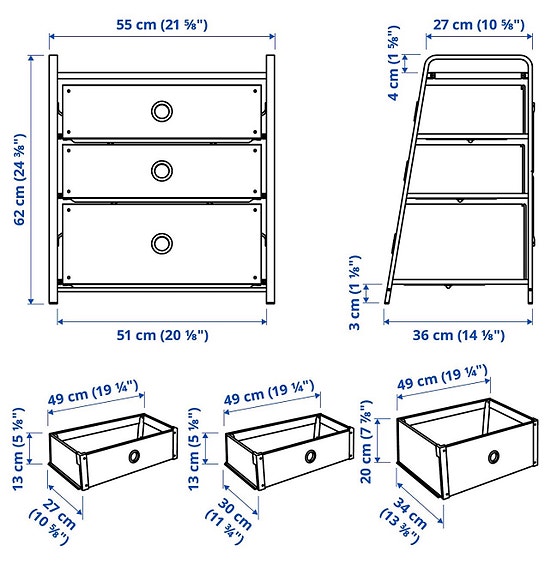 55 cm (21 ⅝")

62 cm (24 ⅜")

51 cm (20 ⅛")

27 cm (10 ⅝")

4 cm (1 ⅝")

3 cm (1 ⅛")

36 cm (14 ⅛")

49 cm (19 ¼")

13 cm (5 ⅛")

27 cm (10 ⅝")

49 cm (19 ¼")

13 cm (5 ⅛")

30 cm (11 ¾")

49 cm (19 ¼")

20 cm (7 ⅞")

34 cm (13 ⅜")