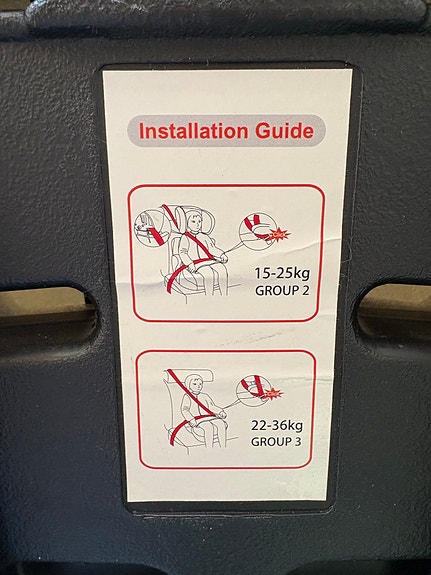 Installation Guide

15-25kg
GROUP 2

22-36kg
GROUP 3