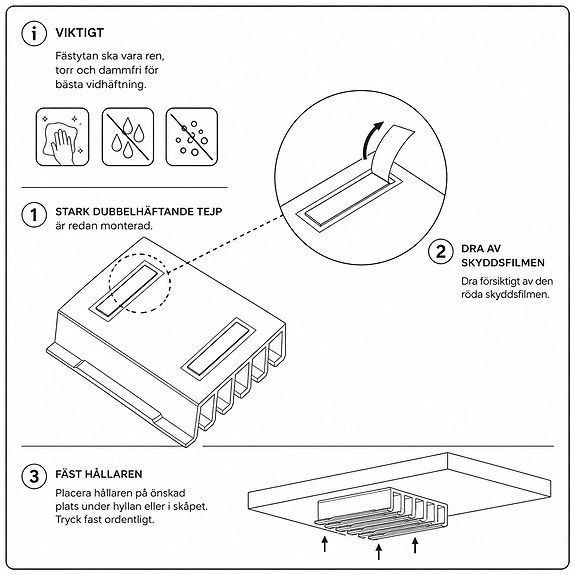 i VIKTIGT

Fästytan ska vara ren, torr och dammfri för bästa vidhäftning.

1 STARK DUBBELHÄFTANDE TEJP
är redan monterad.

2 DRA AV SKYDDSFILMEN

Dra försiktigt av den röda skyddsfilmen.

3 FÄST HÅLLAREN

Placera hållaren på önskad plats under hyllan eller i skåpet. Tryck fast ordentligt.