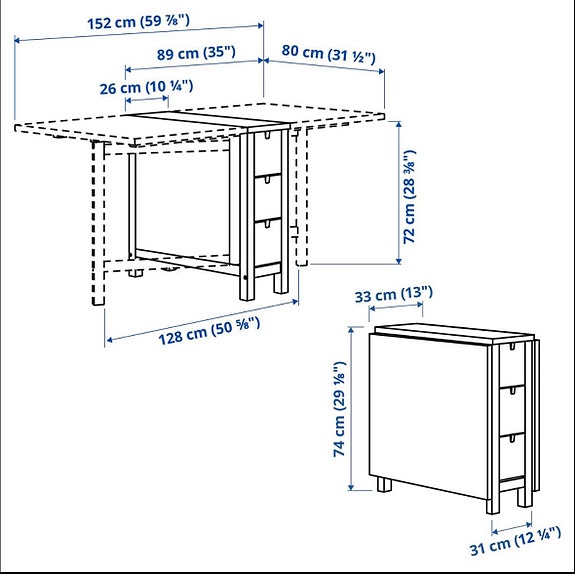 152 cm (59 ⅞")
89 cm (35")
80 cm (31 ½")
26 cm (10 ¼")
72 cm (28 ⅜")
128 cm (50 ⅝")
33 cm (13")
74 cm (29 ⅛")
31 cm (12 ¼")