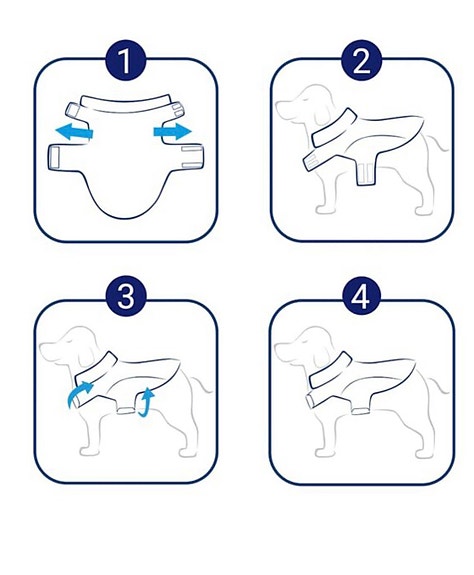 1

2

3

4