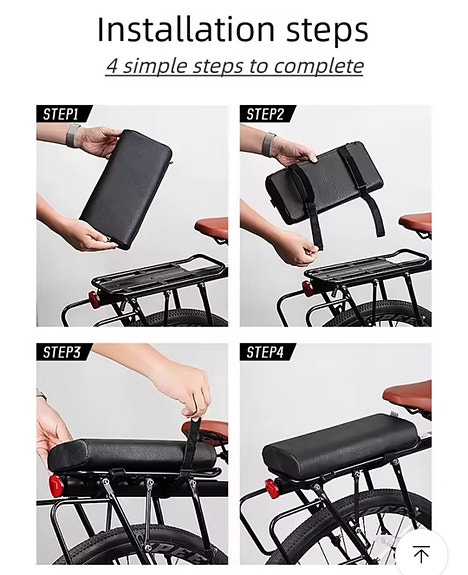 Installation steps

4 simple steps to complete

STEP1

STEP2

STEP3

STEP4