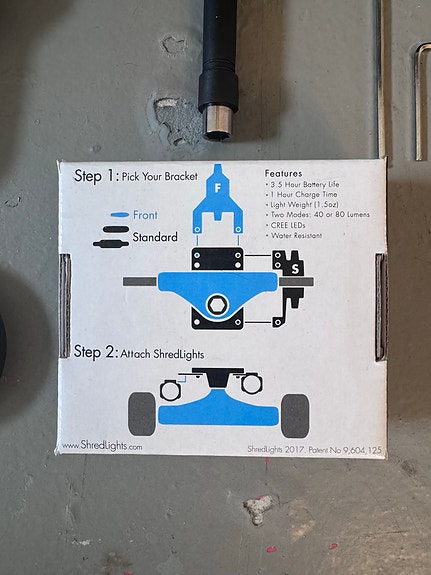 Step 1: Pick Your Bracket

Front
Standard

F
S

Features
• 3.5 Hour Battery Life
• 1 Hour Charge Time
• Light Weight (1.5oz)
• Two Modes: 40 or 80 Lumens
• CREE LEDs
• Water Resistant

Step 2: Attach ShredLights

www.ShredLights.com

ShredLights 2017. Patent No 9,604,125