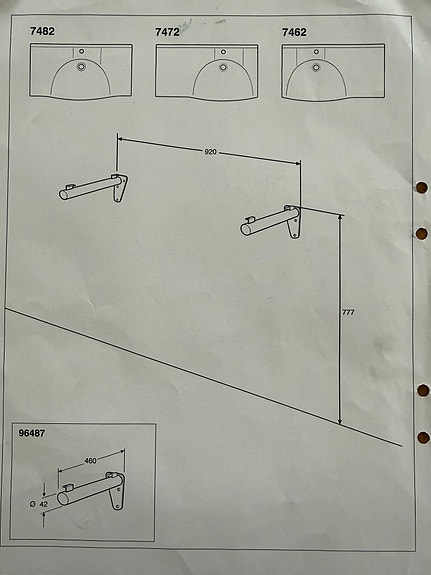 7482

7472

7462

920

777

96487

460

Ø 42