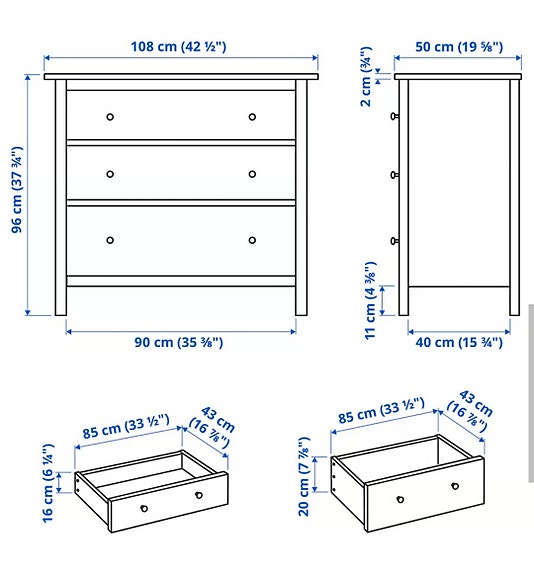 108 cm (42 ½")

96 cm (37 ¾")

90 cm (35 ⅜")

50 cm (19 ⅝")

2 cm (¾")

11 cm (4 ⅜")

40 cm (15 ¾")

85 cm (33 ½")

43 cm (16 ⅞")

16 cm (6 ¼")

85 cm (33 ½")

43 cm (16 ⅞")

20 cm (7 ⅞")