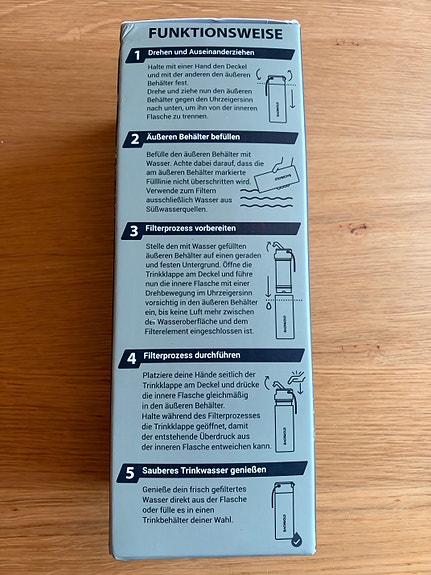 FUNKTIONSWEISE

1 Drehen und Auseinanderziehen

Halte mit einer Hand den Deckel und mit der anderen den äußeren Behälter fest. Drehe und ziehe nun den äußeren Behälter gegen den Uhrzeigersinn nach unten, um ihn von der inneren Flasche zu trennen.

2 Äußeren Behälter befüllen

Befülle den äußeren Behälter mit Wasser. Achte dabei darauf, dass die am äußeren Behälter markierte Fülllinie nicht überschritten wird. Verwende zum Filtern ausschließlich Wasser aus Süßwasserquellen.

3 Filterprozess vorbereiten

Stelle den mit Wasser gefüllten äußeren Behälter auf einen geraden und festen Untergrund. Öffne die Trinkklappe am Deckel und führe nun die innere Flasche mit einer Drehbewegung im Uhrzeigersinn vorsichtig in den äußeren Behälter ein, bis keine Luft mehr zwischen der Wasseroberfläche und dem Filterelement eingeschlossen ist.

4 Filterprozess durchführen

Platziere deine Hände seitlich der Trinkklappe am Deckel und drücke die innere Flasche gleichmäßig in den äußeren Behälter. Halte während des Filterprozesses die Trinkklappe geöffnet, damit der entstehende Überdruck aus der inneren Flasche entweichen kann.

5 Sauberes Trinkwasser genießen

Genieße dein frisch gefiltertes Wasser direkt aus der Flasche oder fülle es in einen Trinkbehälter deiner Wahl.