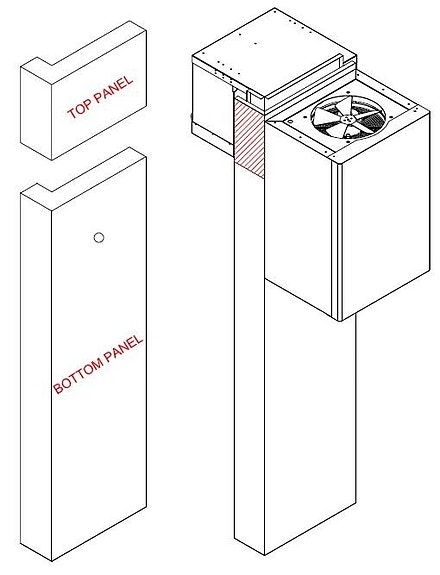 TOP PANEL

BOTTOM PANEL